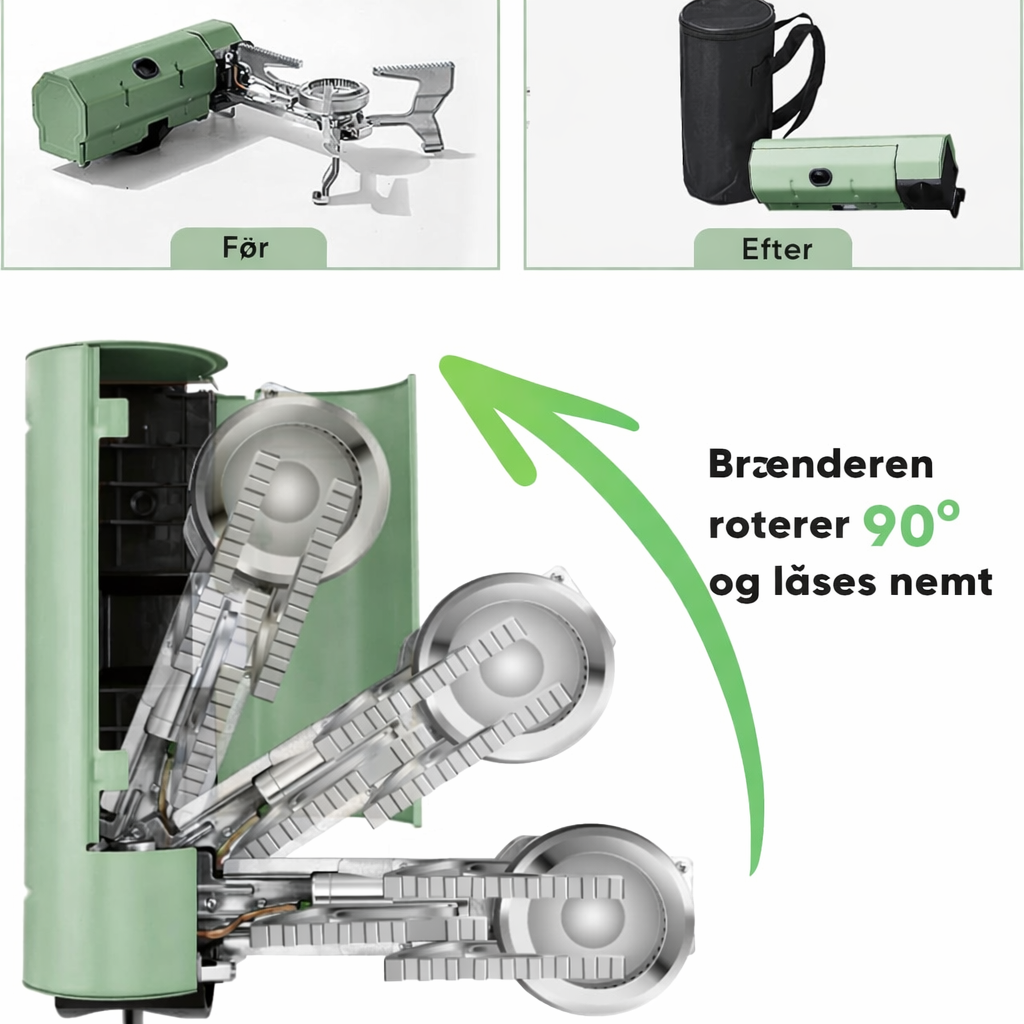 Før

Efter

Brænderen roterer 90° og låses nemt