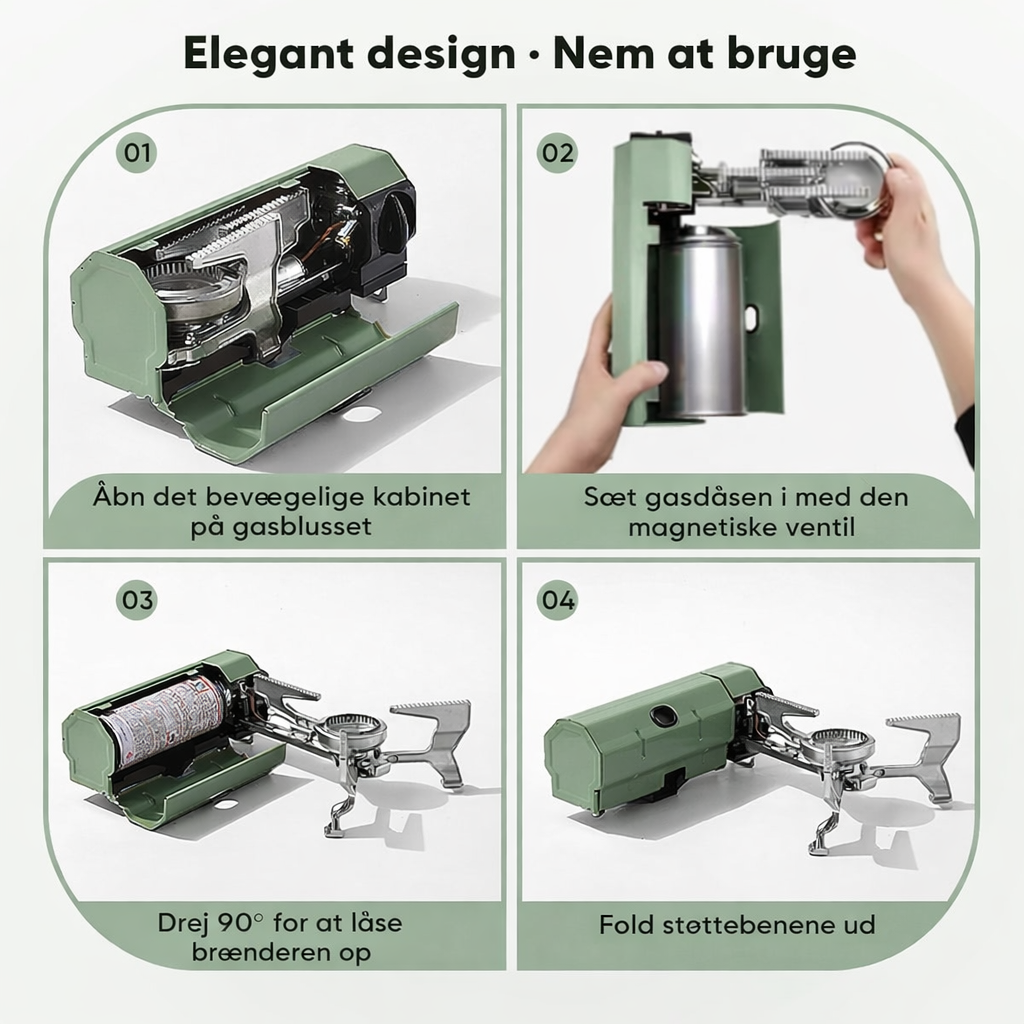 Elegant design · Nem at bruge

01

Åbn det bevægelige kabinet på gasblusset

02

Sæt gasdåsen i med den magnetiske ventil

03

Drej 90° for at låse brænderen op

04

Fold støttebenene ud